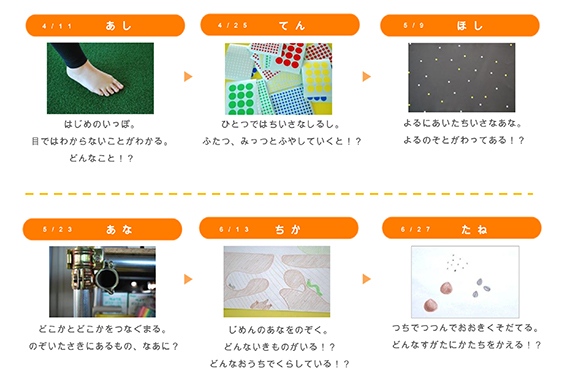 4/11 あし

はじめのいっぽ。
目ではわからないことがわかる。
どんなこと！？

4/25 てん

ひとつではちいさなしるし。
ふたつ、みっつとふやしていくと！？

5/9 ほし

よるにあいたちいさなあな。
よるのそとがわってある！？

5/23 あな

どこかとどこかをつなぐまる。
のぞいたさきにあるもの、なあに？

6/13 ちか

じめんのあなをのぞく。
どんないきものがいる！？
どんなおうちでくらしている！？

6/27 たね

つちでつつんでおおきくそだてる。
どんなすがたにかたちをかえる！？