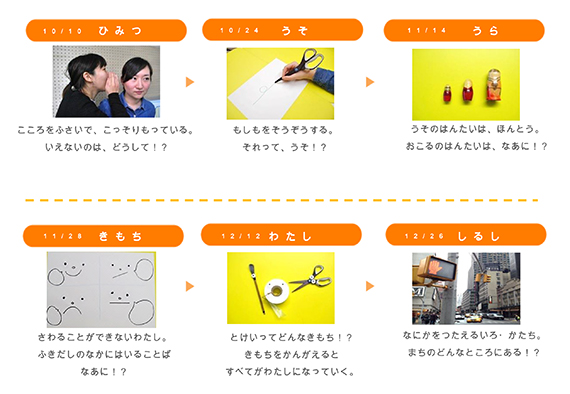 10/10 ひみつ

こころをふさいで、こっそりもっている。
いえないのは、どうして！？

10/24 うそ

もしもをそうぞうする。
それって、うそ！？

11/14 うら

うそのはんたいは、ほんとう。
おこるのはんたいは、なあに！？

11/28 きもち

さわることができないわたし。
ふきだしのなかにはいることば
なあに！？

12/12 わたし

とけいってどんなきもち！？
きもちをかんがえると
すべてがわたしになっていく。

12/26 しるし

なにかをつたえるいろ・かたち。
まちのどんなところにある！？